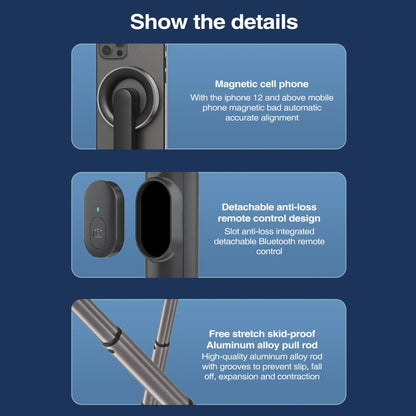 Show the details

Magnetic cell phone
With the iphone 12 and above mobile phone magnetic bad automatic accurate alignment

Detachable anti-loss remote control design
Slot anti-loss integrated detachable Bluetooth remote control

Free stretch skid-proof Aluminum alloy pull rod
High-quality aluminum alloy rod with grooves to prevent slip, fall off, expansion and contraction