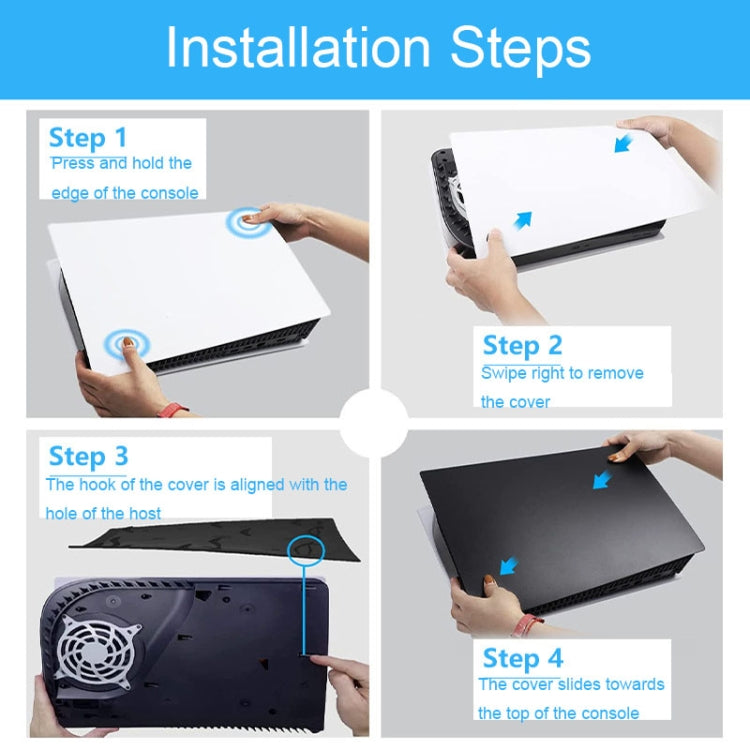 Installation Steps

Step 1
Press and hold the edge of the console

Step 2
Swipe right to remove the cover

Step 3
The hook of the cover is aligned with the hole of the host

Step 4
The cover slides towards the top of the console