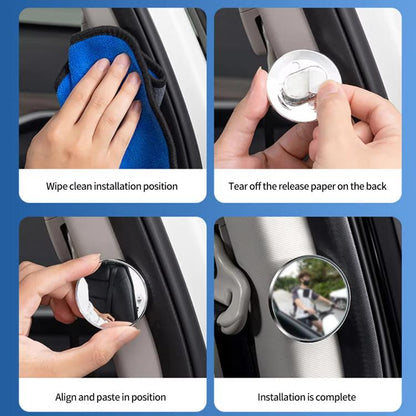 Wipe clean installation position

Tear off the release paper on the back

Align and paste in position

Installation is complete